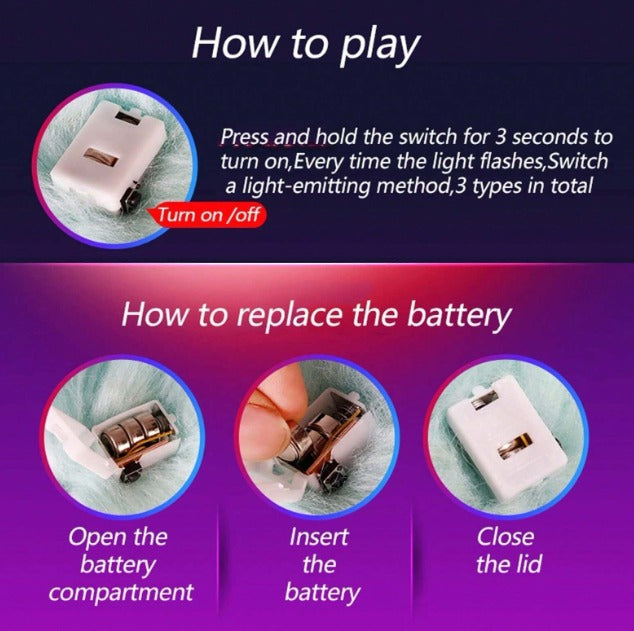 How to play

Press and hold the switch for 3 seconds to turn on,Every time the light flashes,Switch a light-emitting method,3 types in total

Turn on /off

How to replace the battery

Open the battery compartment

Insert the battery

Close the lid